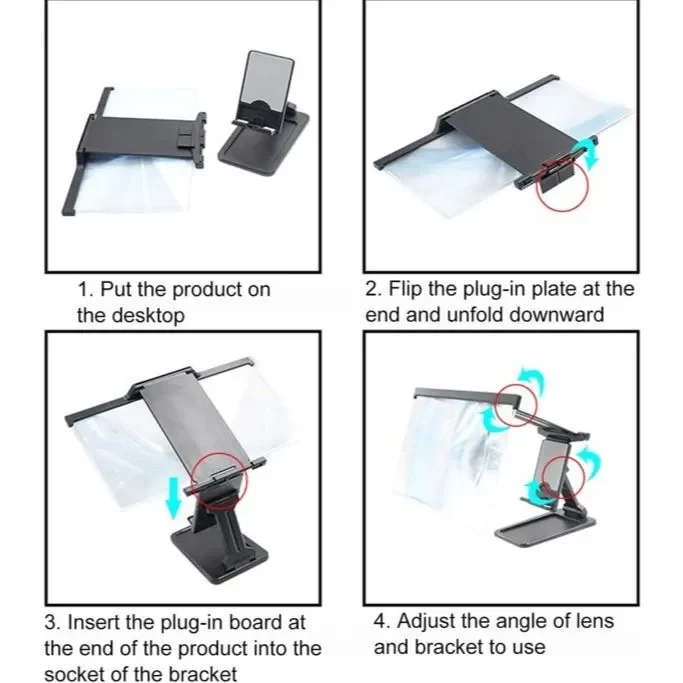 1. Put the product on the desktop

2. Flip the plug-in plate at the end and unfold downward

3. Insert the plug-in board at the end of the product into the socket of the bracket

4. Adjust the angle of lens and bracket to use