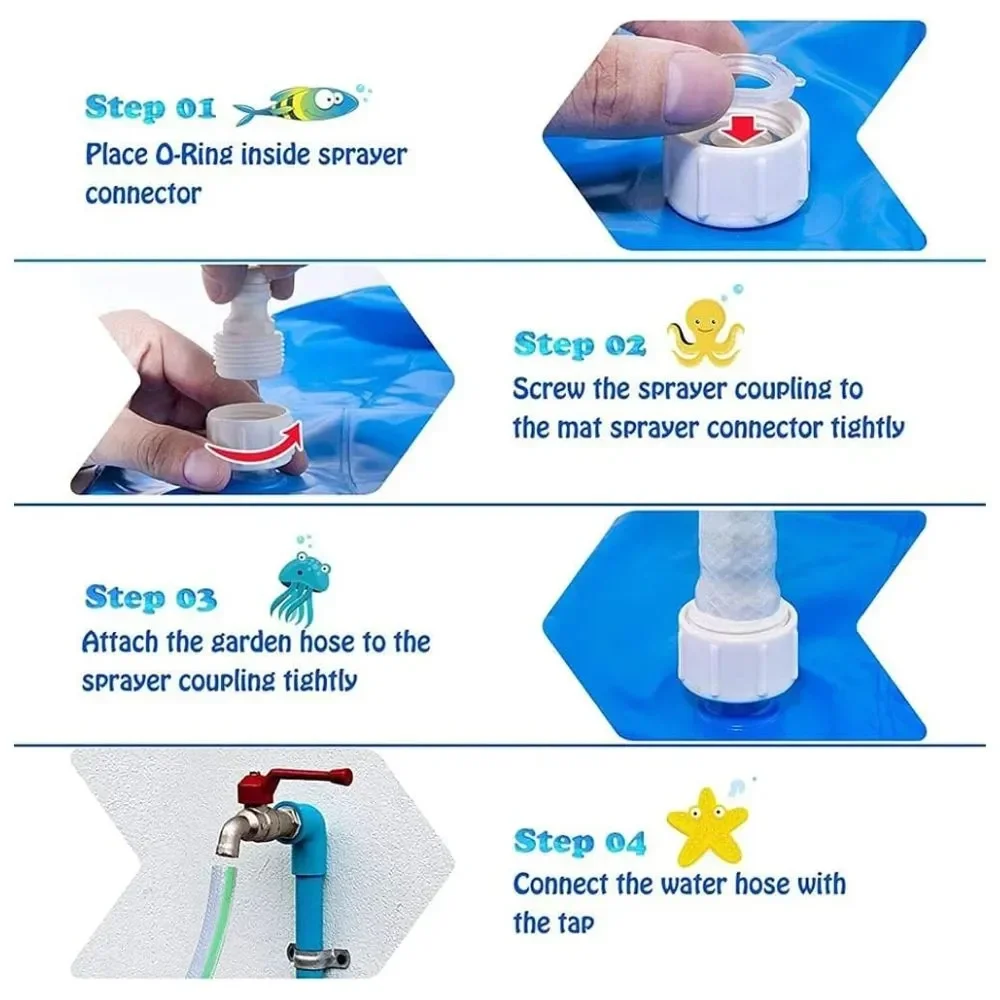 Step 01
Place O-Ring inside sprayer connector

Step 02
Screw the sprayer coupling to the mat sprayer connector tightly

Step 03
Attach the garden hose to the sprayer coupling tightly

Step 04
Connect the water hose with the tap