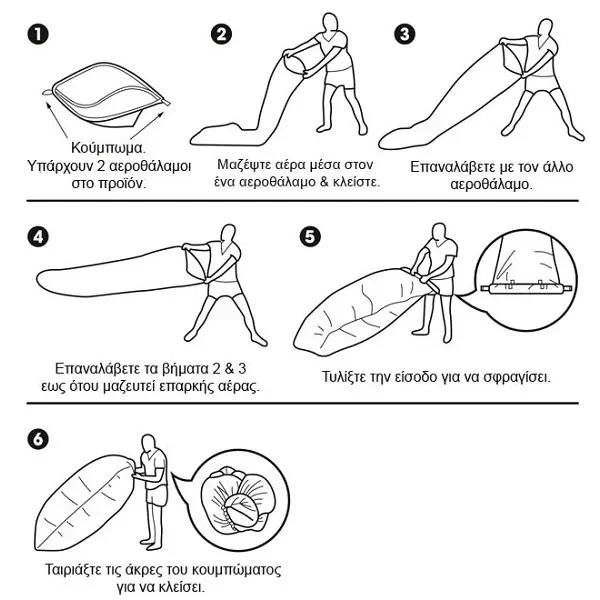 1
Κούμπωμα.
Υπάρχουν 2 αεροθάλαμοι στο προϊόν.

2
Μαζέψτε αέρα μέσα στον ένα αεροθάλαμο & κλείστε.

3
Επαναλάβετε με τον άλλο αεροθάλαμο.

4
Επαναλάβετε τα βήματα 2 & 3 εως ότου μαζευτεί επαρκής αέρας.

5
Τυλίξτε την είσοδο για να σφραγίσει.

6
Ταιριάξτε τις άκρες του κουμπώματος για να κλείσει.