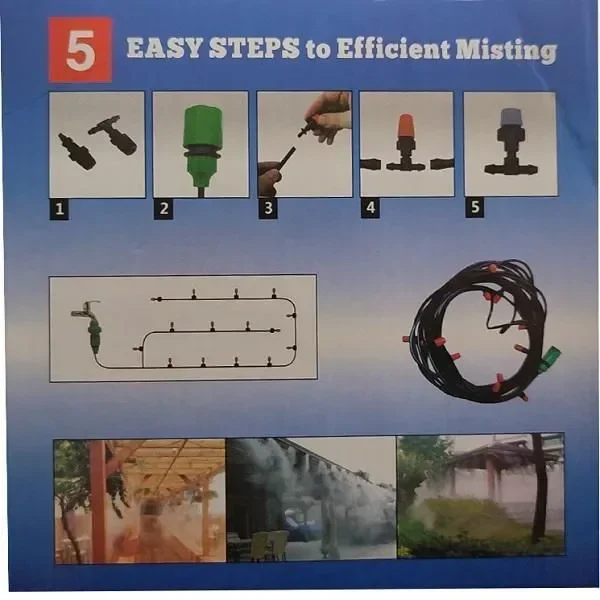 5 EASY STEPS to Efficient Misting

1

2

3

4

5