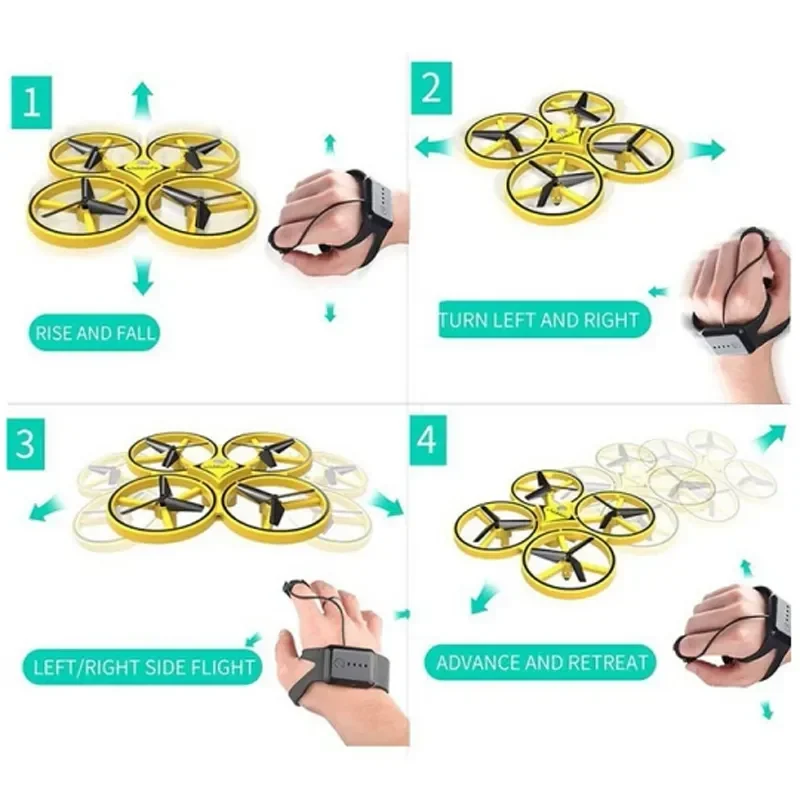 1

RISE AND FALL

2

TURN LEFT AND RIGHT

3

LEFT/RIGHT SIDE FLIGHT

4

ADVANCE AND RETREAT