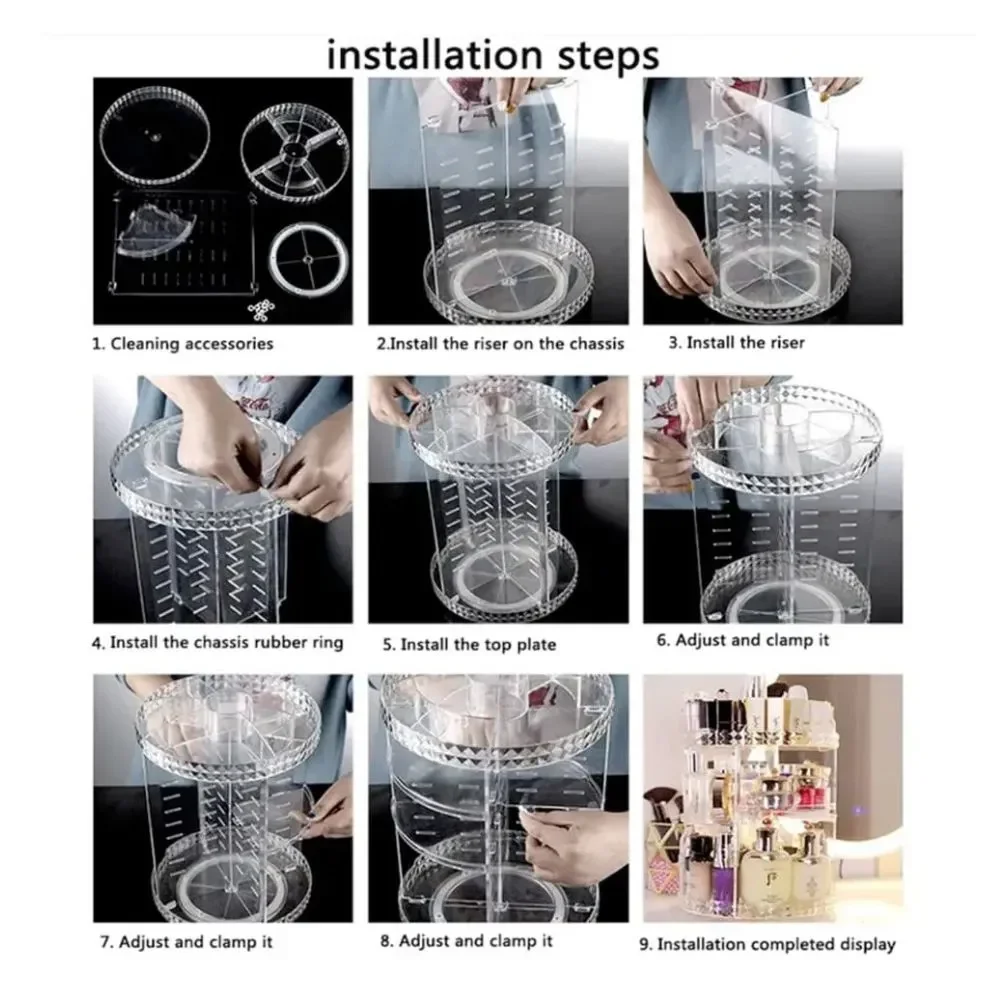 installation steps

1. Cleaning accessories

2.Install the riser on the chassis

3. Install the riser

4. Install the chassis rubber ring

5. Install the top plate

6. Adjust and clamp it

7. Adjust and clamp it

8. Adjust and clamp it

9. Installation completed display