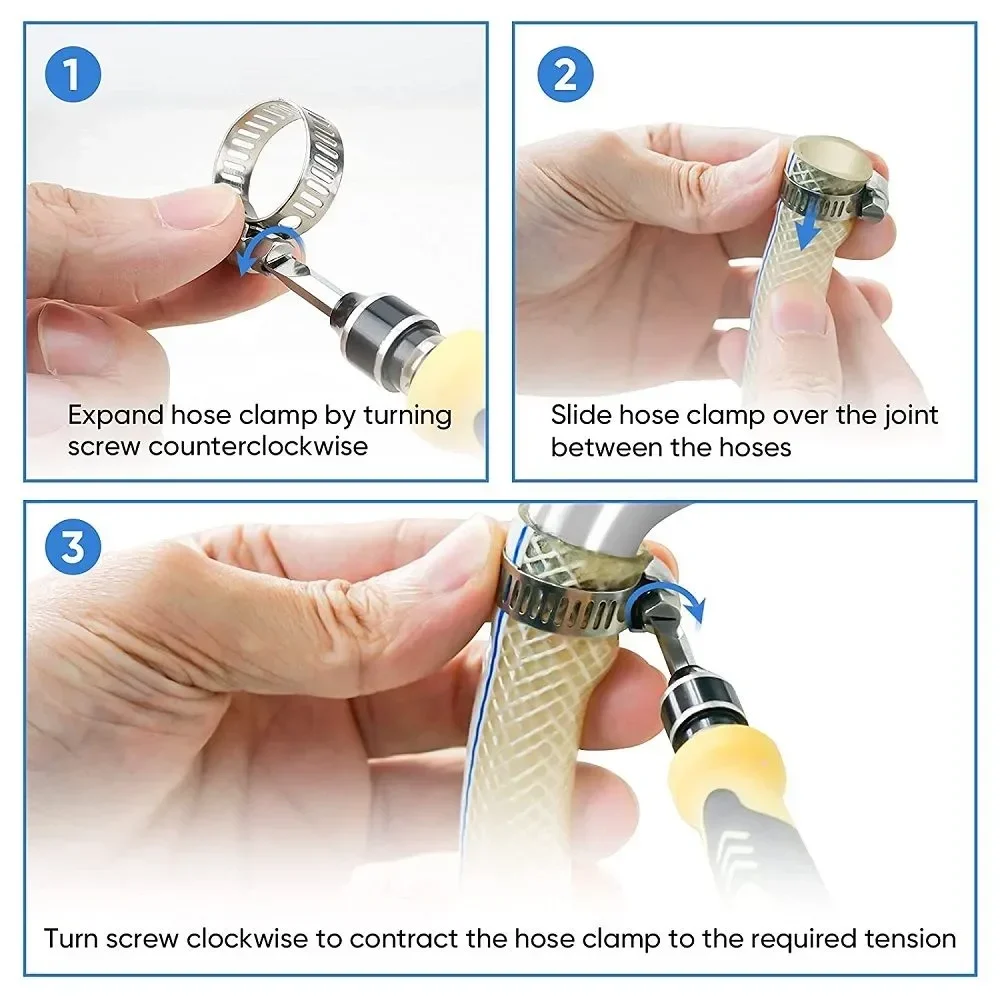 1

Expand hose clamp by turning screw counterclockwise

2

Slide hose clamp over the joint between the hoses

3

Turn screw clockwise to contract the hose clamp to the required tension