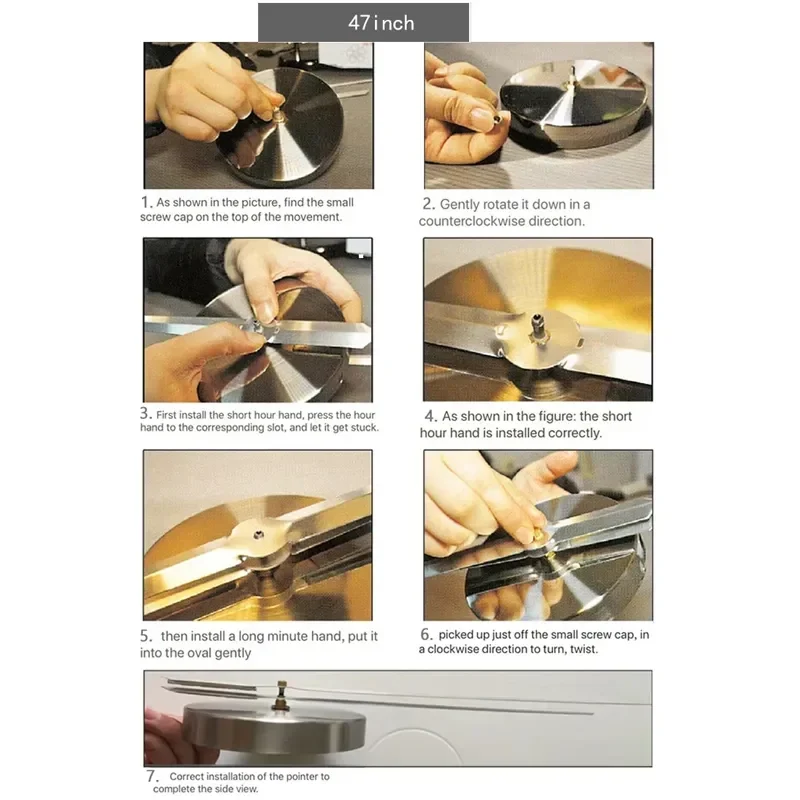 47inch

1. As shown in the picture, find the small screw cap on the top of the movement.

2. Gently rotate it down in a counterclockwise direction.

3. First install the short hour hand, press the hour hand to the corresponding slot, and let it get stuck.

4. As shown in the figure: the short hour hand is installed correctly.

5. then install a long minute hand, put it into the oval gently

6. picked up just off the small screw cap, in a clockwise direction to turn, twist.

7. Correct installation of the pointer to complete the side view.