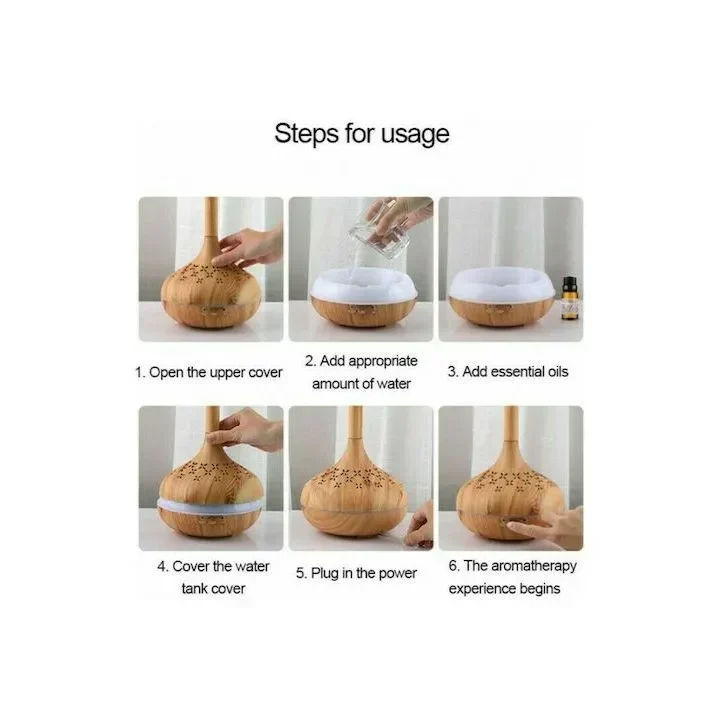 Steps for usage

1. Open the upper cover

2. Add appropriate amount of water

3. Add essential oils

4. Cover the water tank cover

5. Plug in the power

6. The aromatherapy experience begins