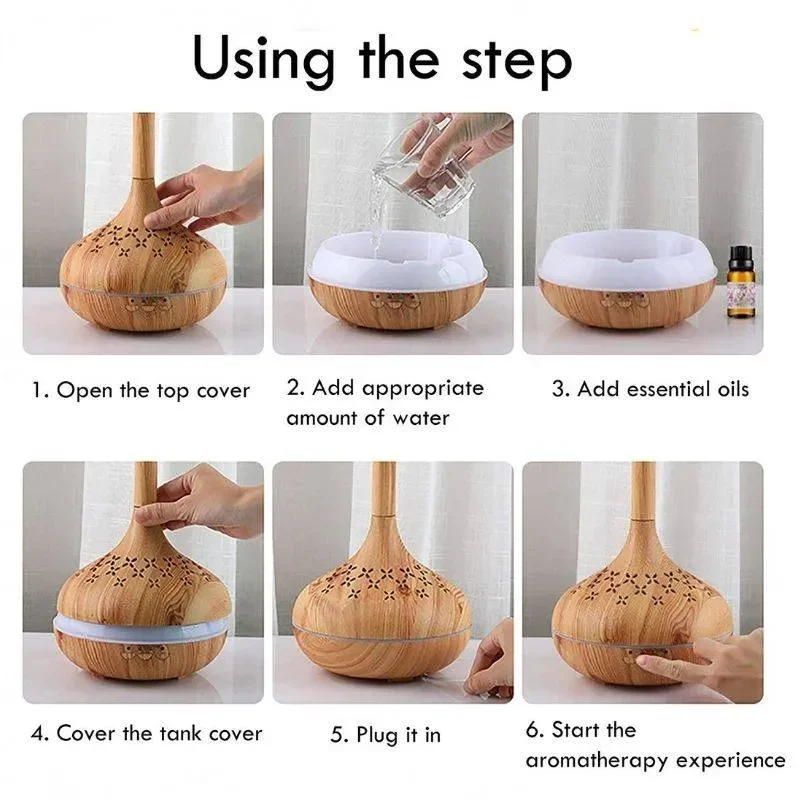 Using the step

1. Open the top cover

2. Add appropriate amount of water

3. Add essential oils

4. Cover the tank cover

5. Plug it in

6. Start the aromatherapy experience