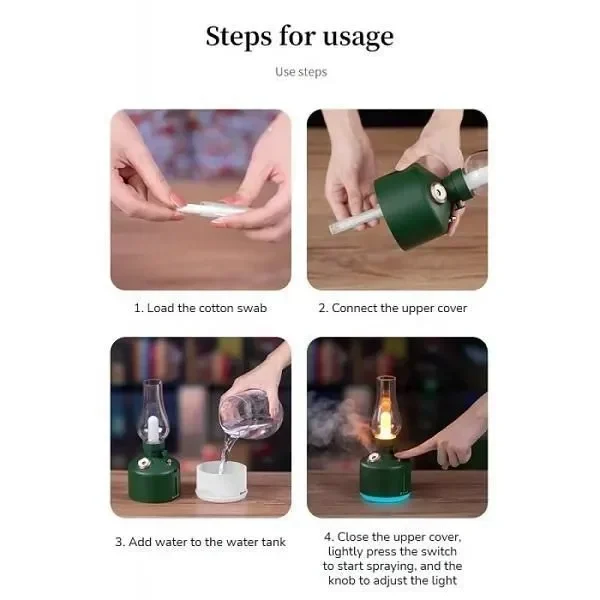 Steps for usage

Use steps

1. Load the cotton swab

2. Connect the upper cover

3. Add water to the water tank

4. Close the upper cover, lightly press the switch to start spraying, and the knob to adjust the light