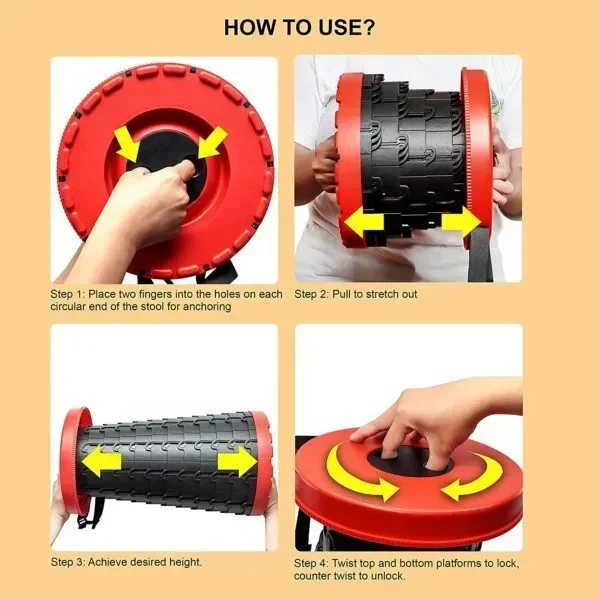 HOW TO USE?

Step 1: Place two fingers into the holes on each circular end of the stool for anchoring

Step 2: Pull to stretch out

Step 3: Achieve desired height.

Step 4: Twist top and bottom platforms to lock, counter twist to unlock.