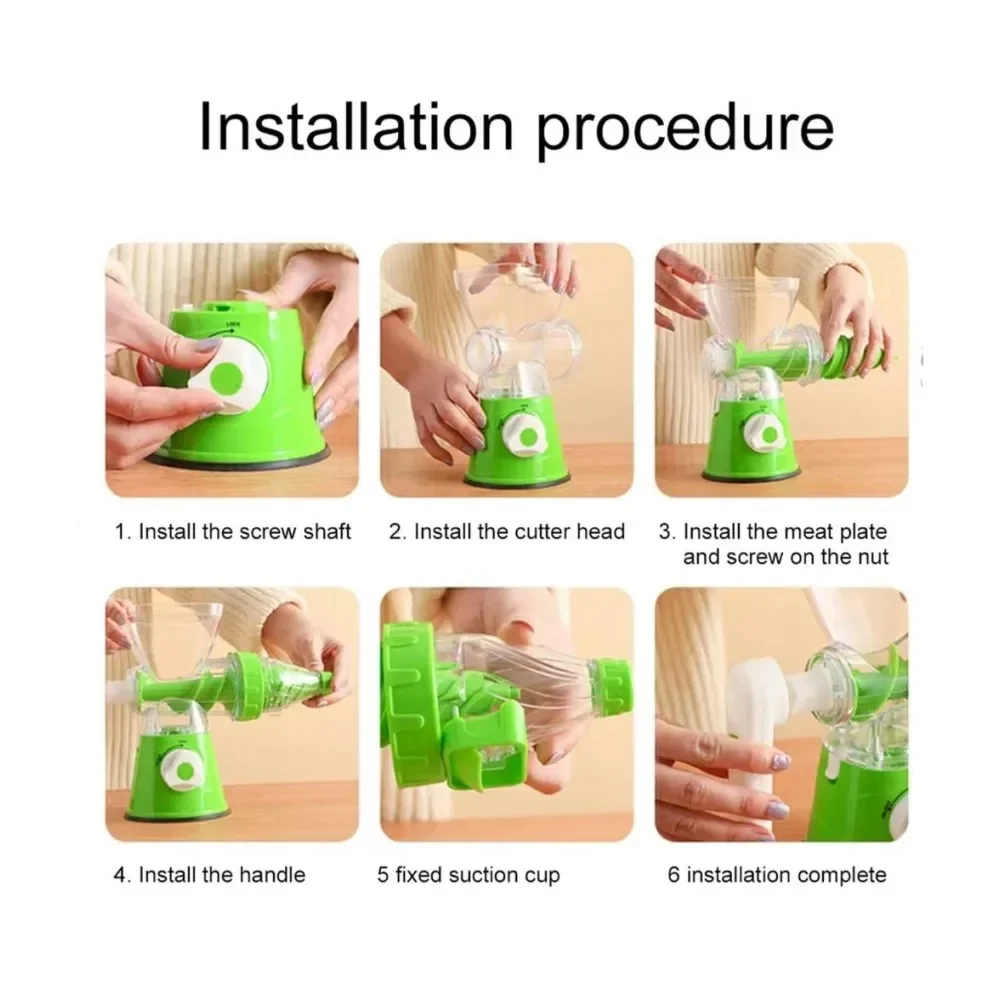 Installation procedure

1. Install the screw shaft

2. Install the cutter head

3. Install the meat plate and screw on the nut

4. Install the handle

5 fixed suction cup

6 installation complete