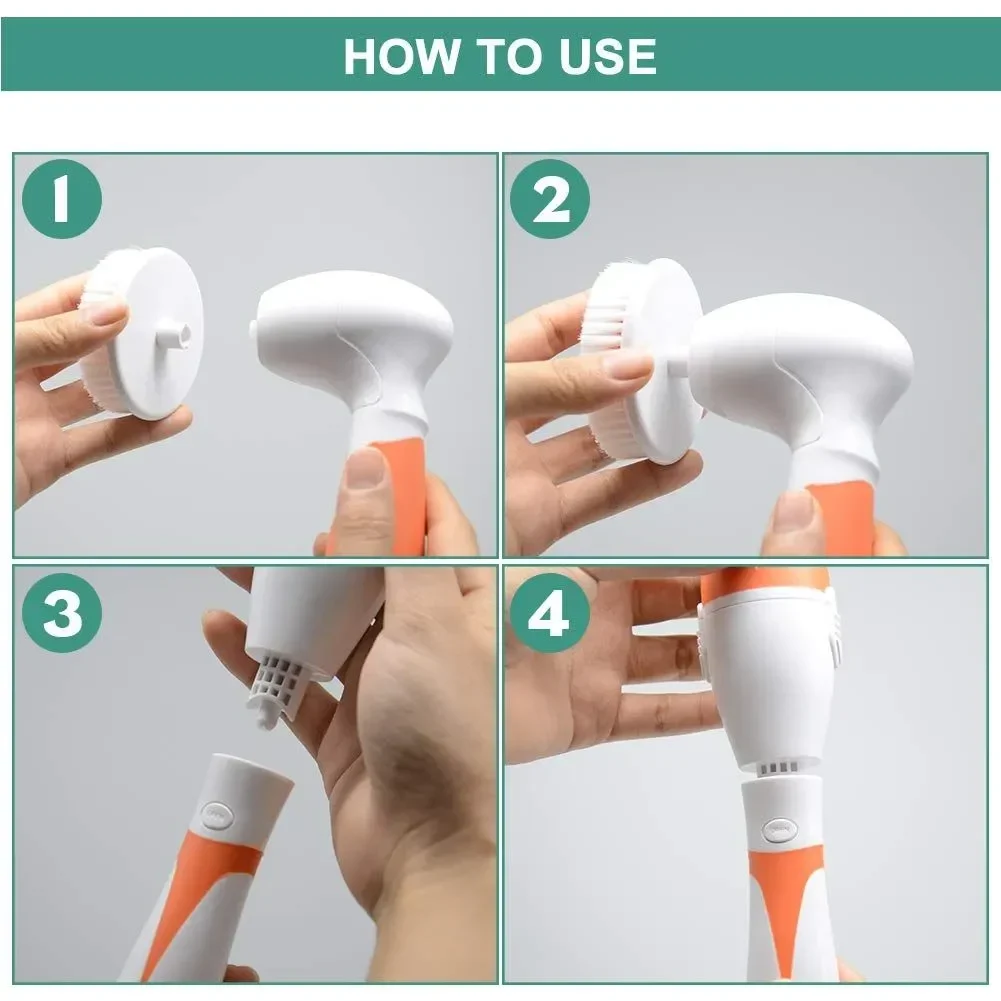 HOW TO USE

1

2

3

4