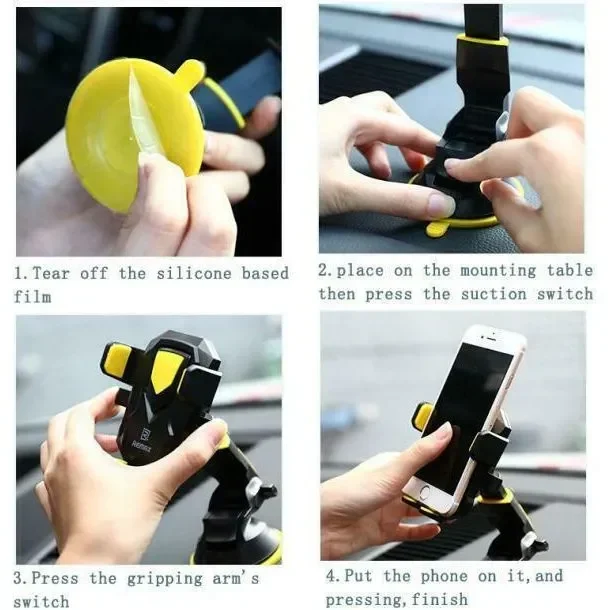 1.Tear off the silicone based film

2.place on the mounting table then press the suction switch

REMAX

3.Press the gripping arm's switch

4.Put the phone on it,and pressing,finish